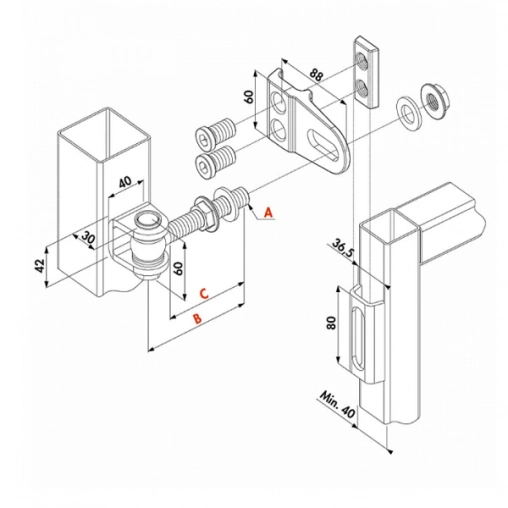 88
60
40
A
30
42
60
C
B
36,5
80
Min. 40