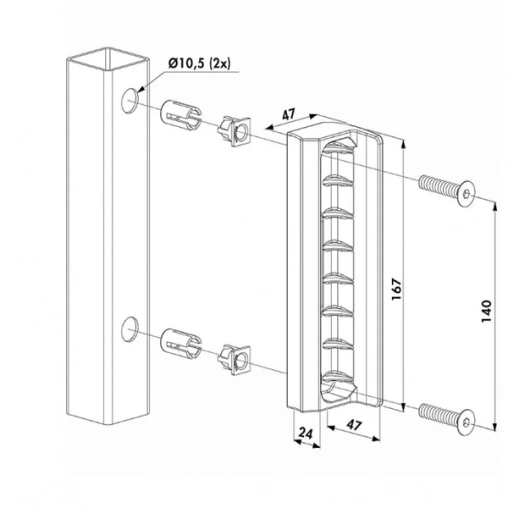 Ø10,5 (2x)
47
167
140
24
47