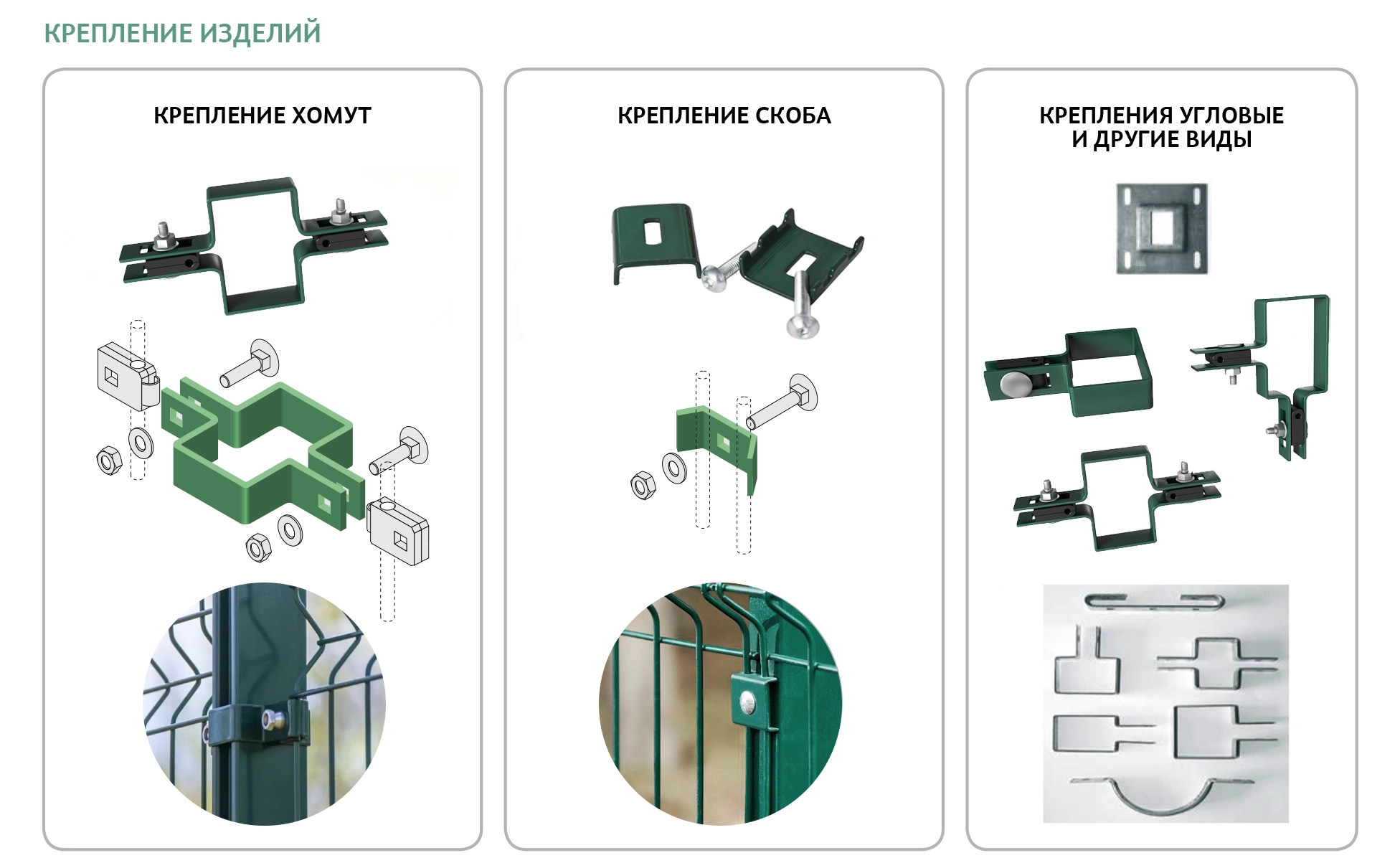 КРЕПЛЕНИЕ ИЗДЕЛИЙ

КРЕПЛЕНИЕ ХОМУТ

КРЕПЛЕНИЕ СКОБА

КРЕПЛЕНИЯ УГЛОВЫЕ И ДРУГИЕ ВИДЫ