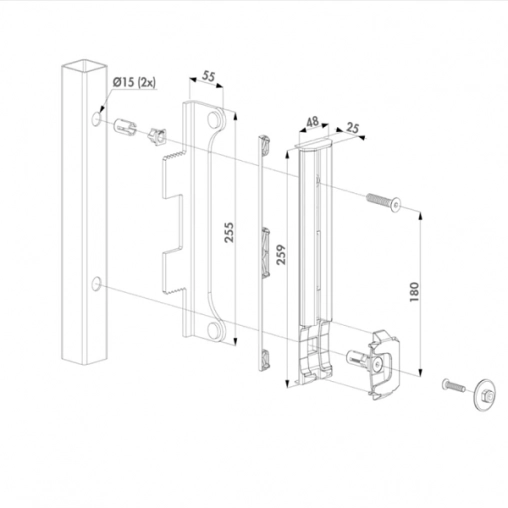 Ø15 (2x)
55
48
25
255
259
180