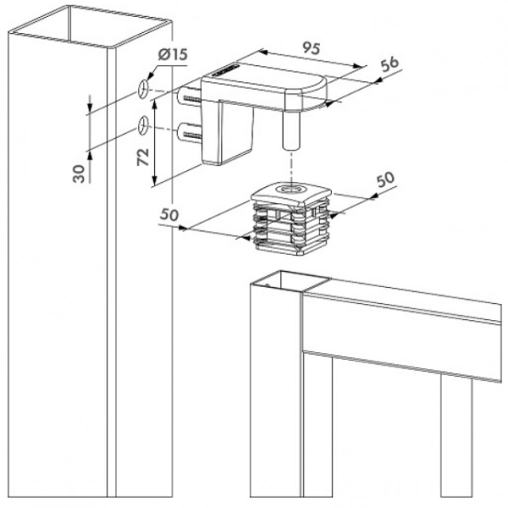 Ø15
95
56
30
72
50
50