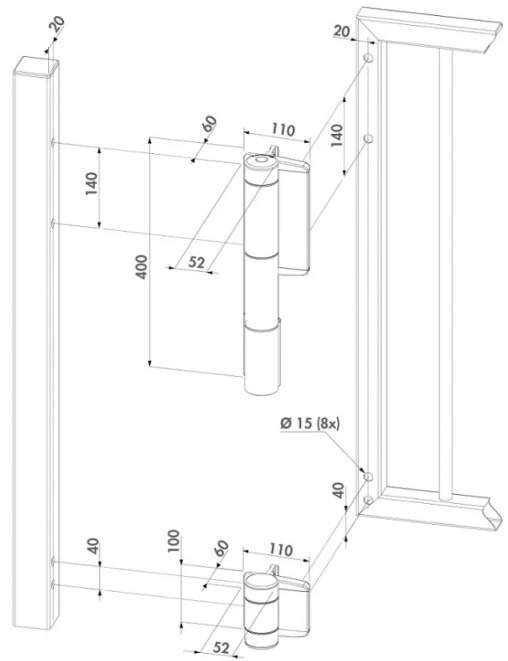 20

20

60

110

140

140

400

52

Ø 15 (8x)

40

40

100

60

110

52