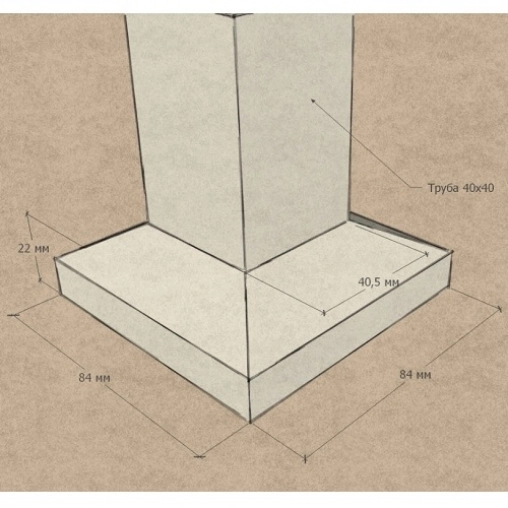 Труба 40х40

22 мм

40,5 мм

84 мм

84 мм